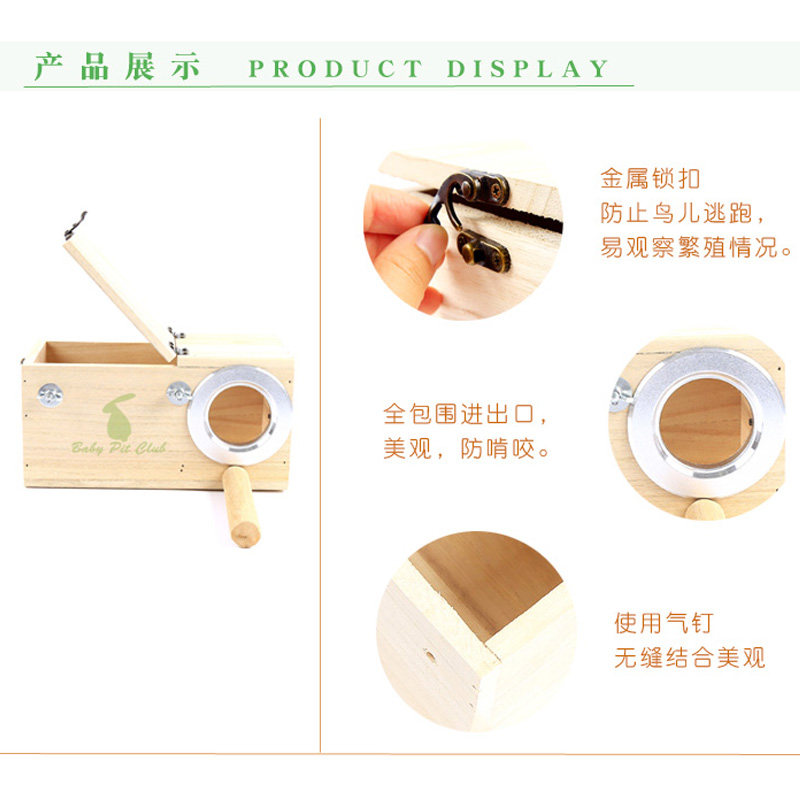 产品展示 PRODUCT DISPLAY

Baby Pit Club

金属锁扣
防止鸟儿逃跑，
易观察繁殖情况。

全包围进出口，
美观，防啃咬。

使用气钉
无缝结合美观