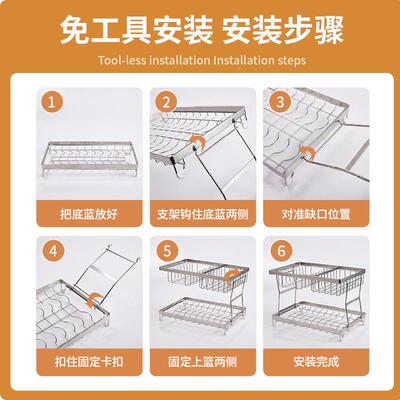 免工具安装 安装步骤

Tool-less installation Installation steps

1
把底蓝放好

2
支架钩住底蓝两侧

3
对准缺口位置

4
扣住固定卡扣

5
固定上篮两侧

6
安装完成