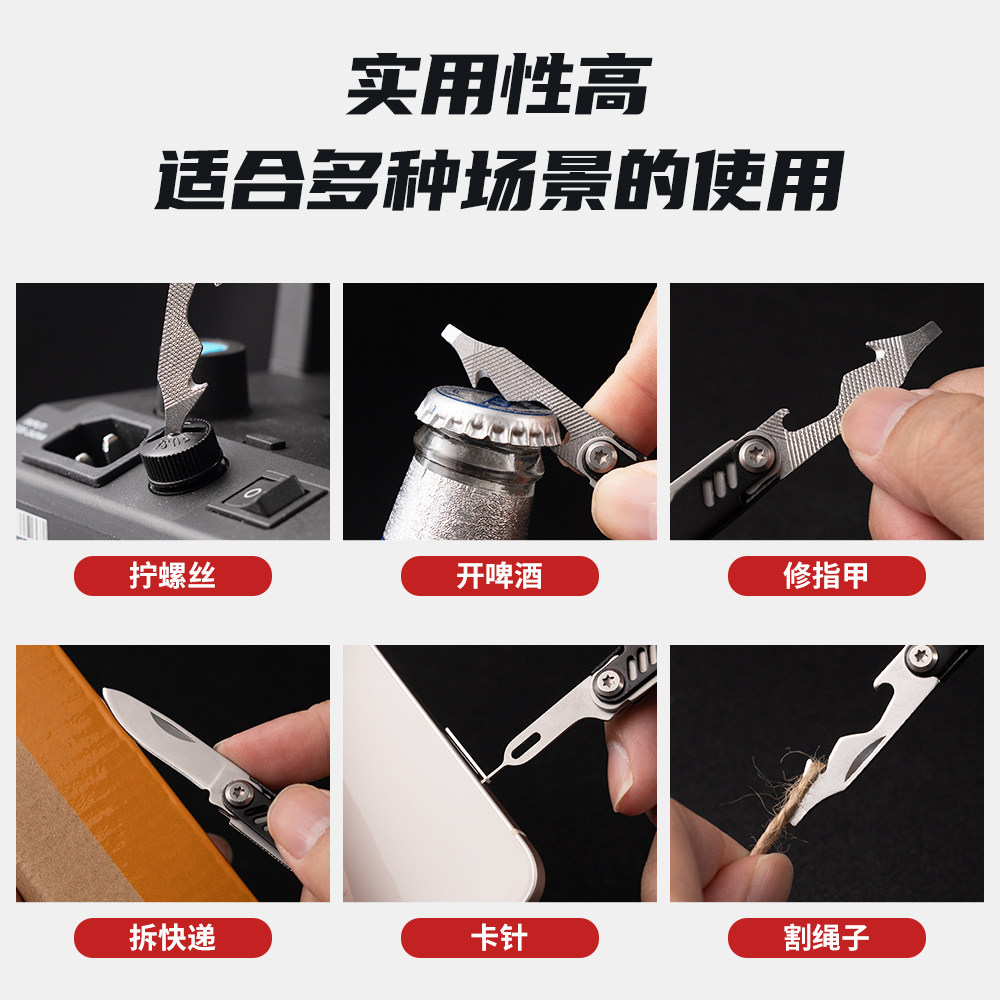 实用性高
适合多种场景的使用

拧螺丝

开啤酒

修指甲

拆快递

卡针

割绳子