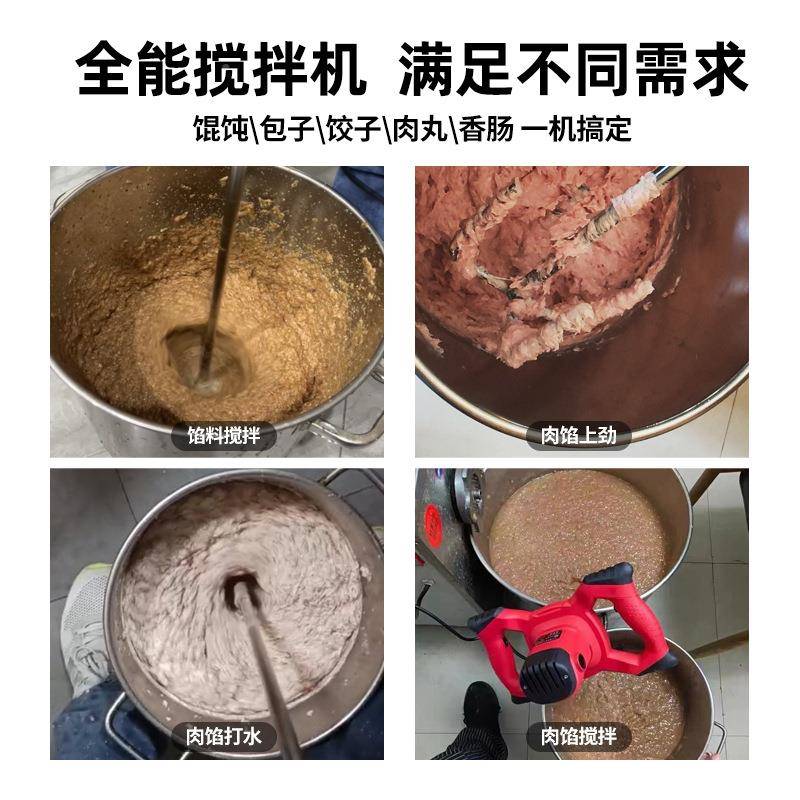 全能搅拌机 满足不同需求

馄饨\包子\饺子\肉丸\香肠 一机搞定

馅料搅拌

肉馅上劲

肉馅打水

肉馅搅拌