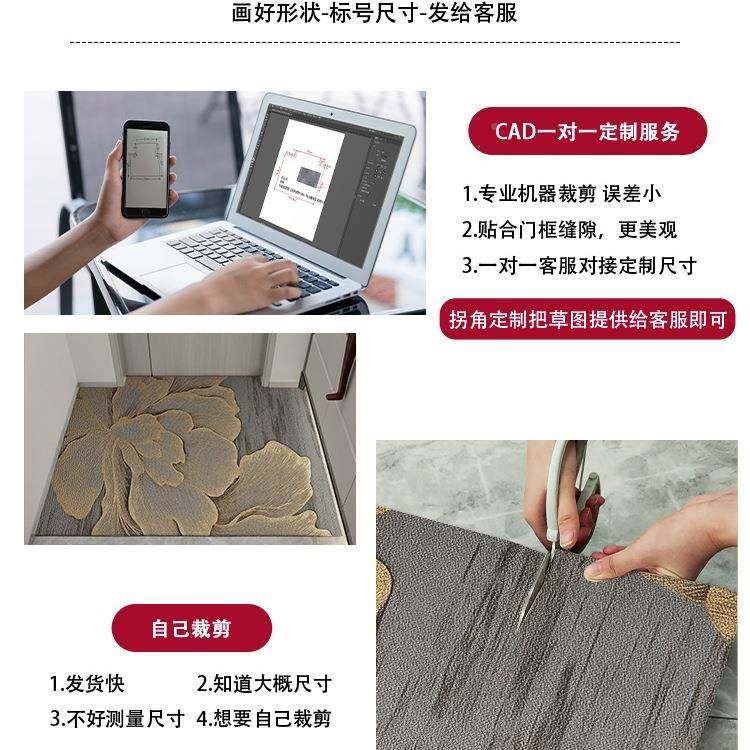 画好形状-标号尺寸-发给客服

CAD一对一定制服务

1.专业机器裁剪 误差小
2.贴合门框缝隙，更美观
3.一对一客服对接定制尺寸

拐角定制把草图提供给客服即可

自己裁剪

1.发货快
2.知道大概尺寸
3.不好测量尺寸
4.想要自己裁剪