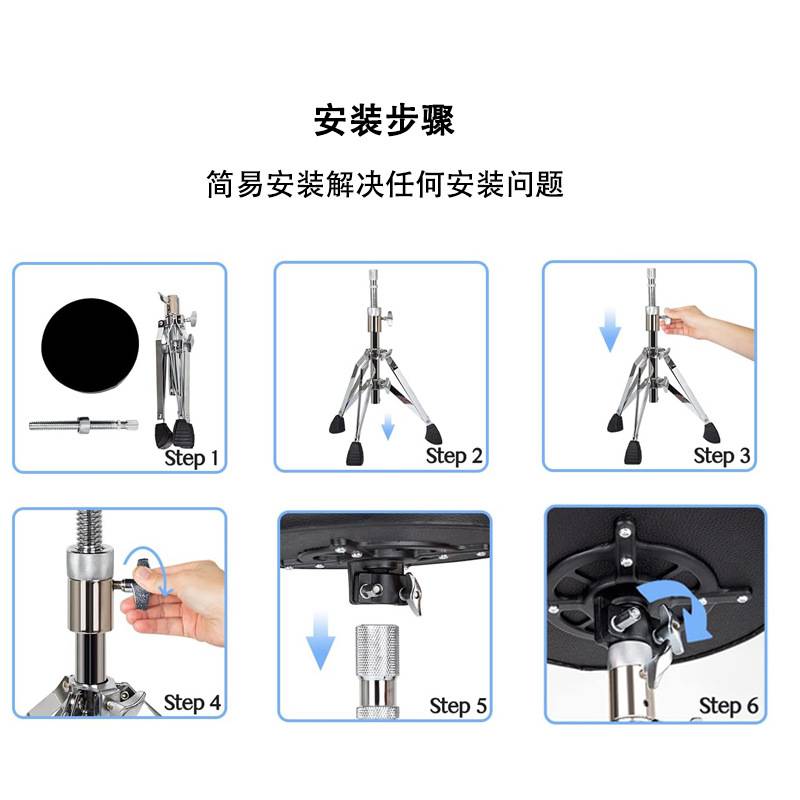 安装步骤

简易安装解决任何安装问题

Step 1

Step 2

Step 3

Step 4

Step 5

Step 6