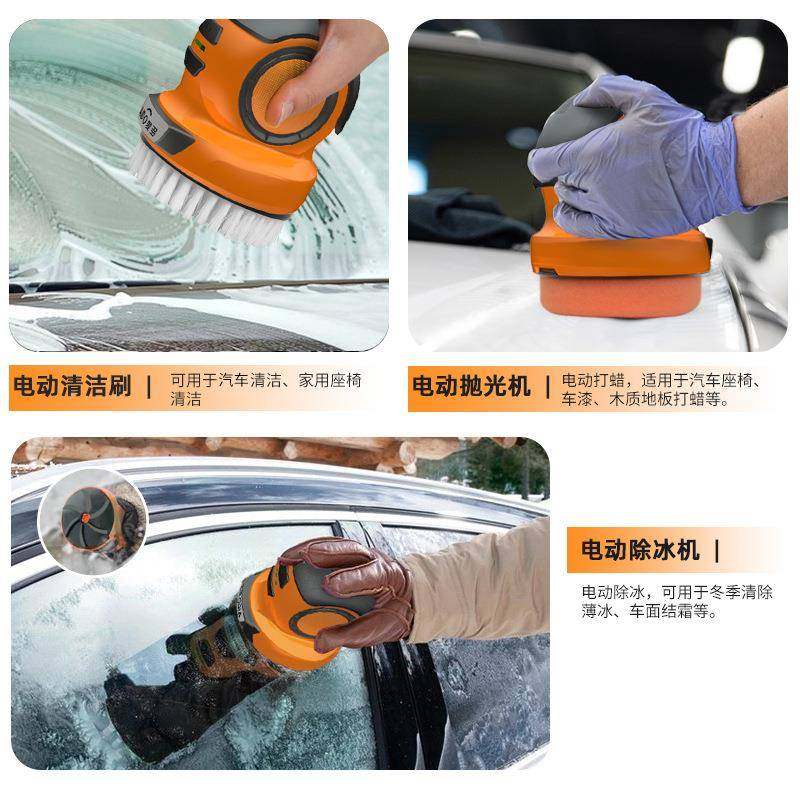 电动清洁刷 | 可用于汽车清洁、家用座椅清洁

电动抛光机 | 电动打蜡，适用于汽车座椅、车漆、木质地板打蜡等。

电动除冰机 |

电动除冰，可用于冬季清除薄冰、车面结霜等。