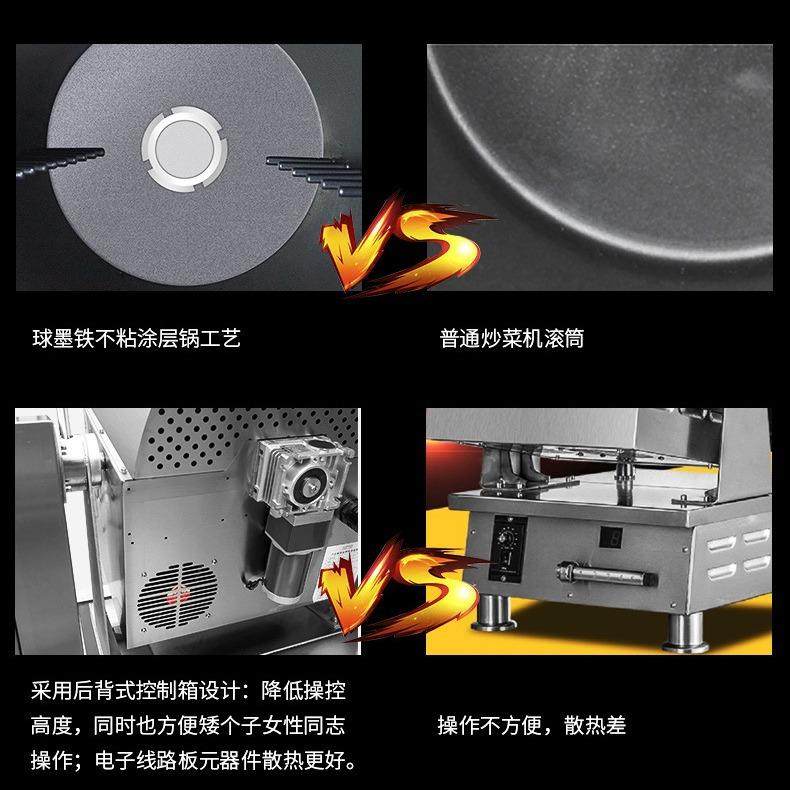 VS

球墨铁不粘涂层锅工艺

普通炒菜机滚筒

VS

采用后背式控制箱设计：降低操控高度，同时也方便矮个子女性同志操作；电子线路板元器件散热更好。

操作不方便，散热差