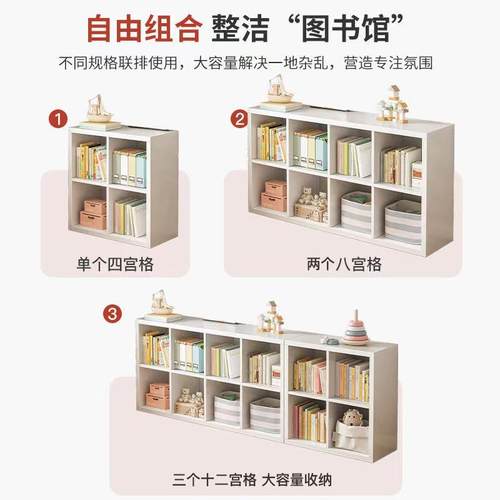 自由组合 整洁“图书馆”

不同规格联排使用，大容量解决一地杂乱，营造专注氛围

1

单个四宫格

2

两个八宫格

3

三个十二宫格 大容量收纳