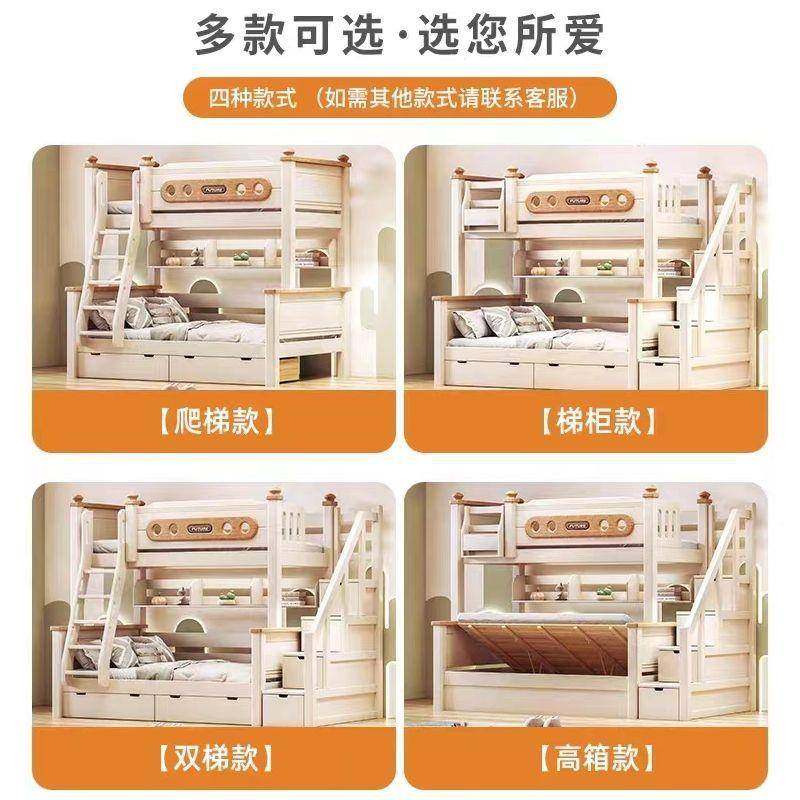 多款可选·选您所爱

四种款式 （如需其他款式请联系客服）

【爬梯款】

【梯柜款】

【双梯款】

【高箱款】