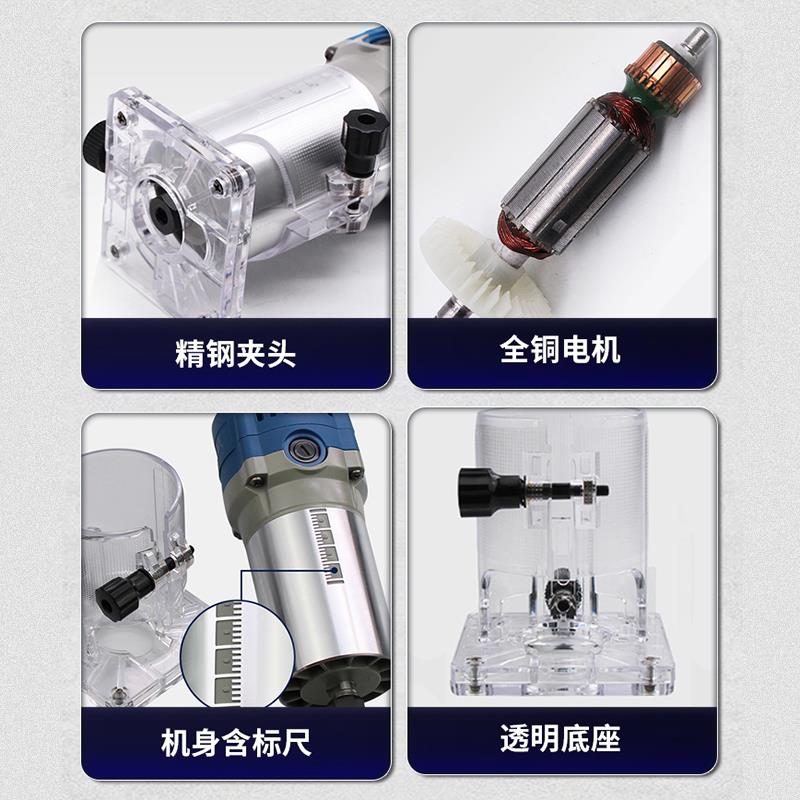 精钢夹头

全铜电机

机身含标尺

透明底座