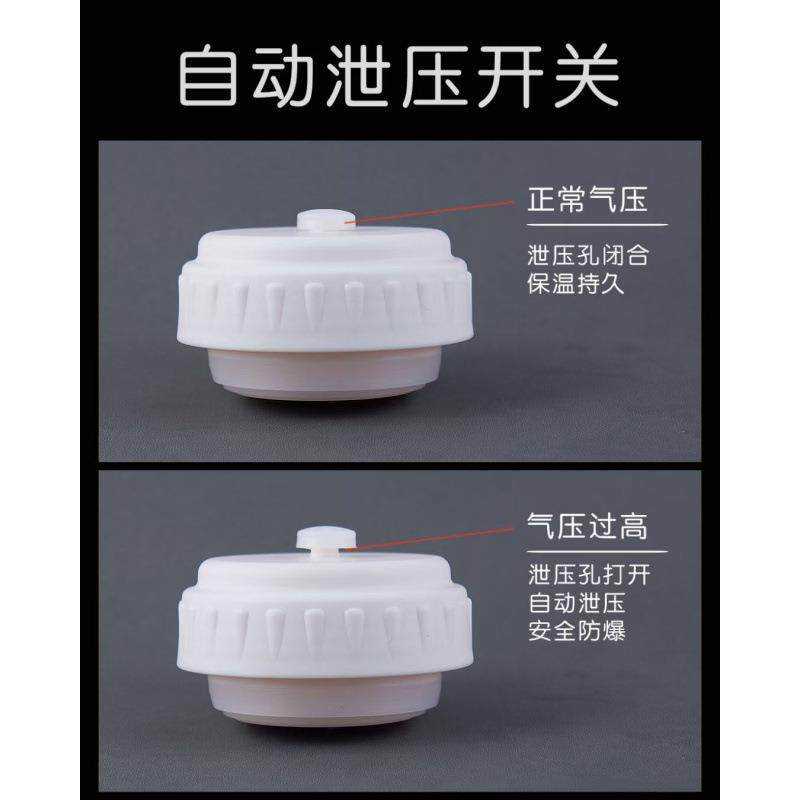 自动泄压开关

正常气压

泄压孔闭合
保温持久

气压过高

泄压孔打开
自动泄压
安全防爆