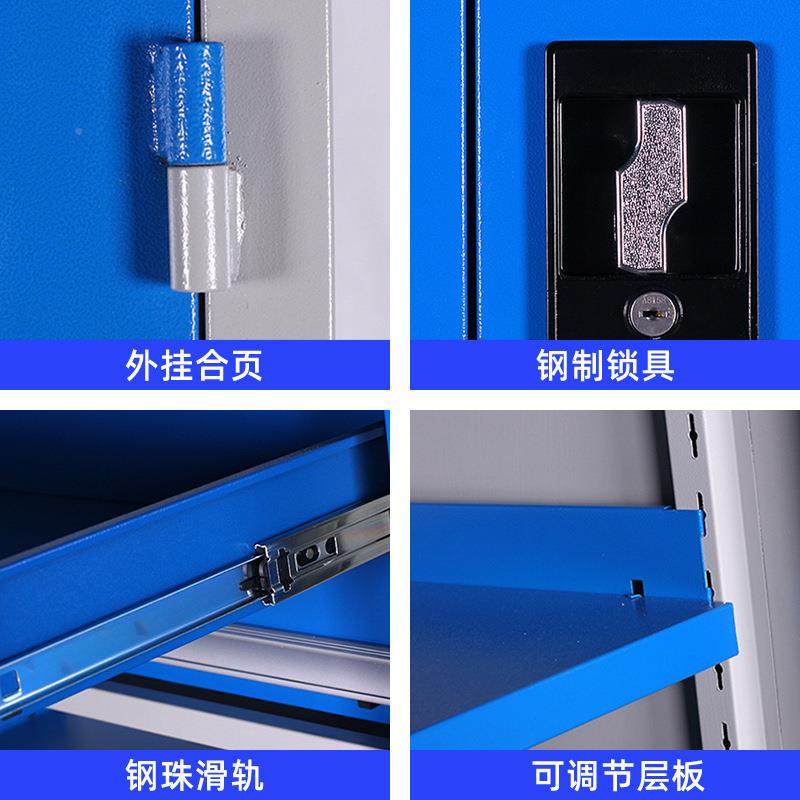 外挂合页

钢制锁具

钢珠滑轨

可调节层板