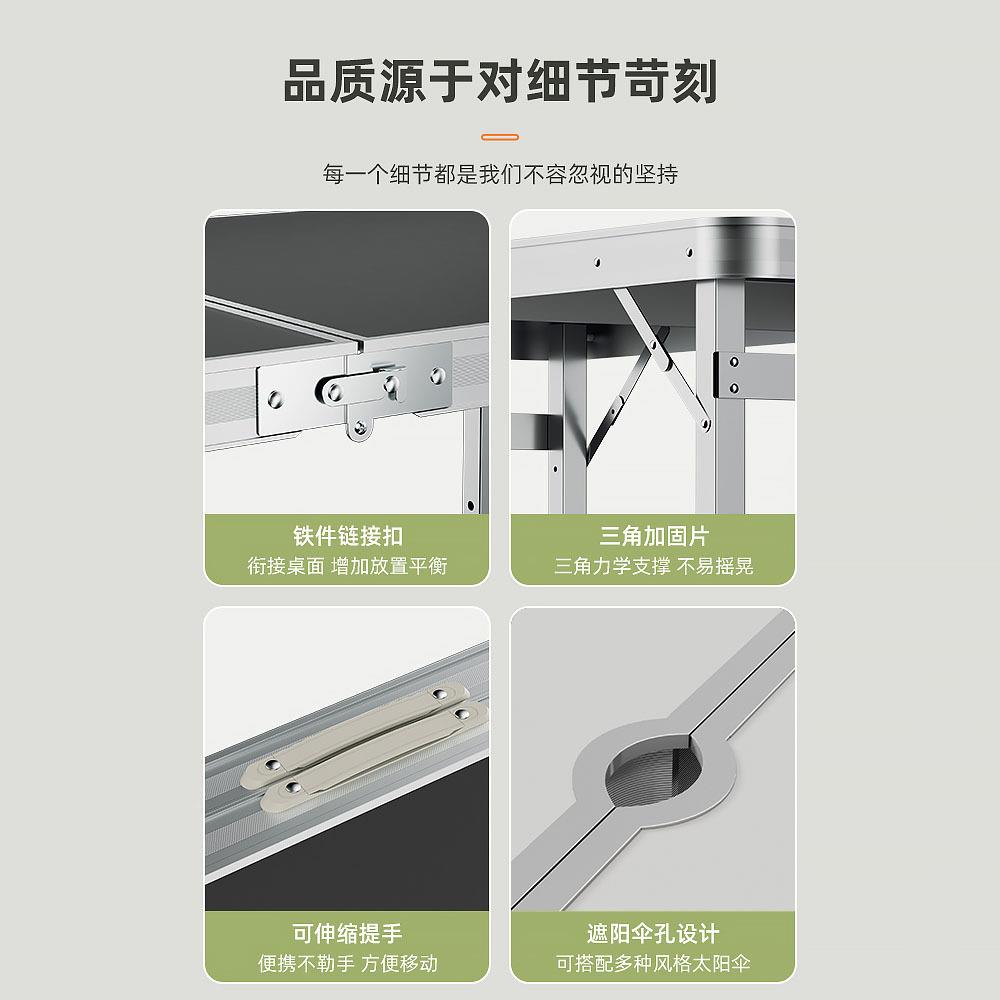 品质源于对细节苛刻

每一个细节都是我们不容忽视的坚持

铁件链接扣
衔接桌面 增加放置平衡

三角加固片
三角力学支撑 不易摇晃

可伸缩提手
便携不勒手 方便移动

遮阳伞孔设计
可搭配多种风格太阳伞