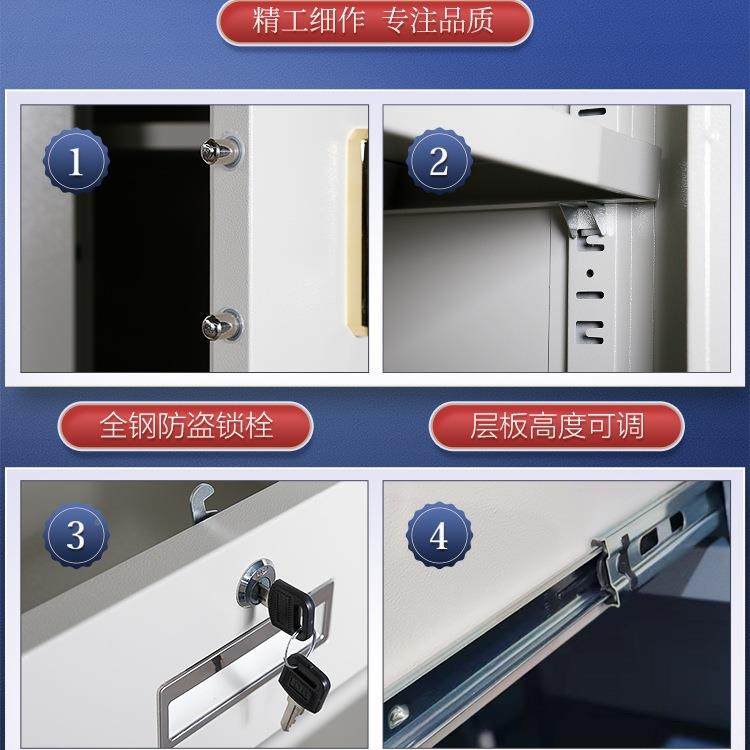 精工细作 专注品质

1

2

全钢防盗锁栓

层板高度可调

3

4