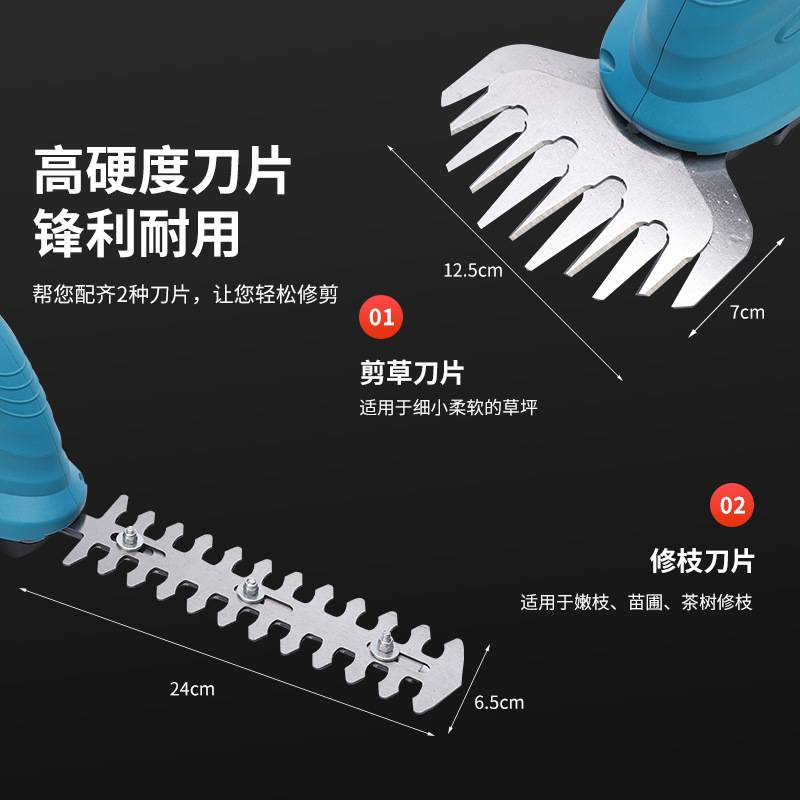 高硬度刀片
锋利耐用

帮您配齐2种刀片，让您轻松修剪

12.5cm

7cm

01

剪草刀片

适用于细小柔软的草坪

02

修枝刀片

适用于嫩枝、苗圃、茶树修枝

24cm

6.5cm