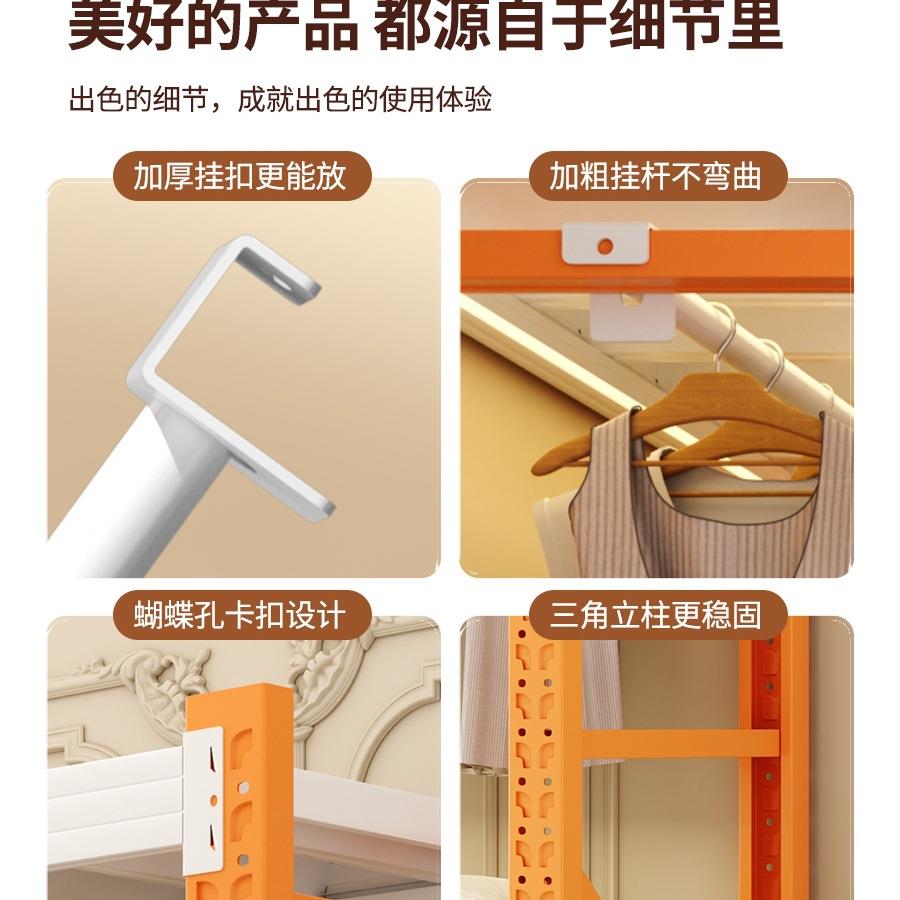 美好的产品 都源自于细节里

出色的细节，成就出色的使用体验

加厚挂扣更能放

加粗挂杆不弯曲

蝴蝶孔卡扣设计

三角立柱更稳固