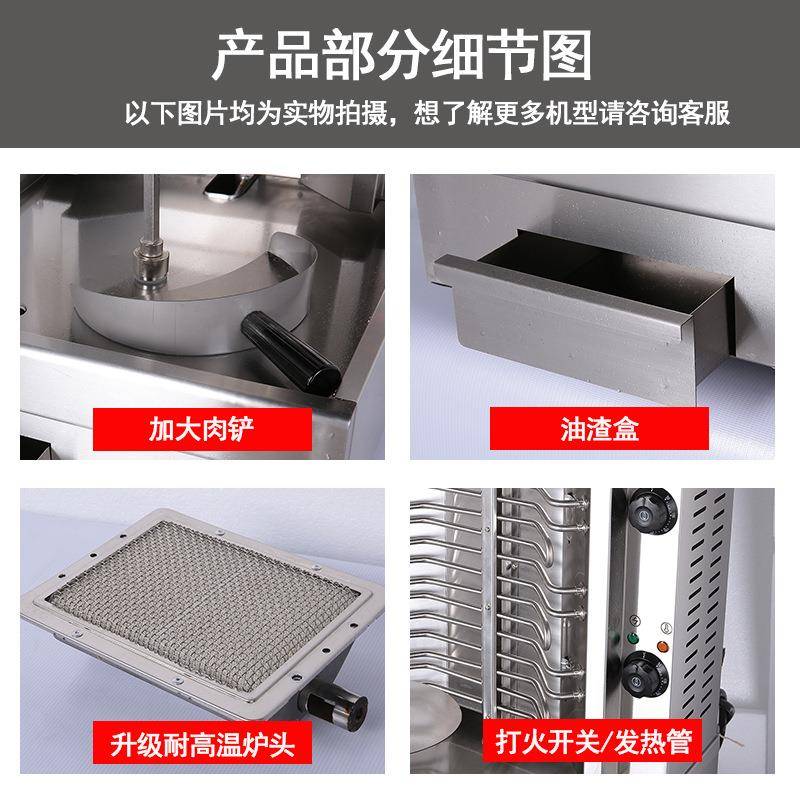 产品部分细节图

以下图片均为实物拍摄，想了解更多机型请咨询客服

加大肉铲

油渣盒

升级耐高温炉头

打火开关/发热管