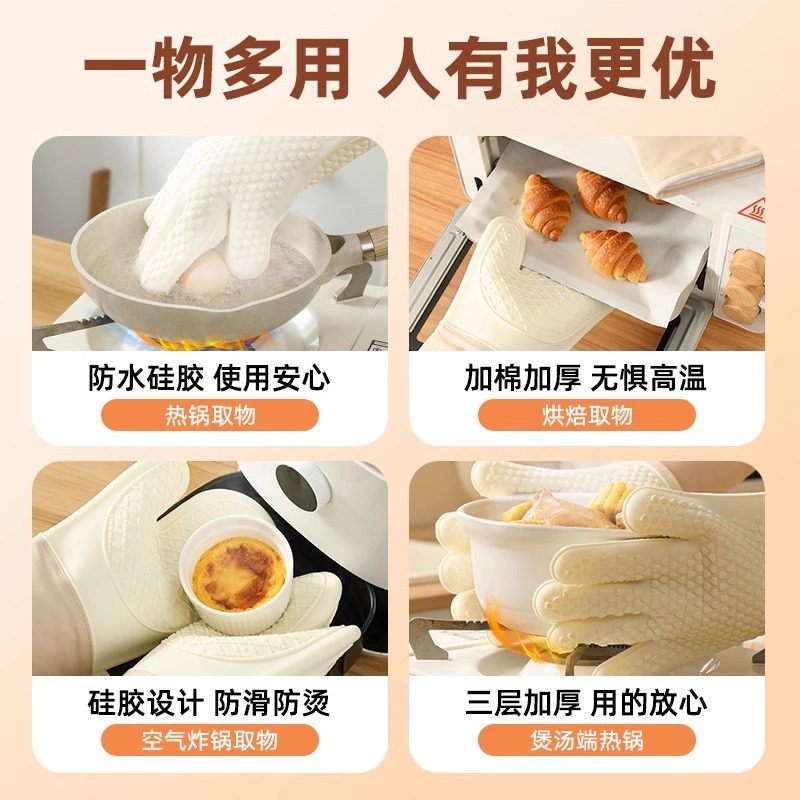 一物多用 人有我更优

防水硅胶 使用安心

热锅取物

加棉加厚 无惧高温

烘焙取物

硅胶设计 防滑防烫

空气炸锅取物

三层加厚 用的放心

煲汤端热锅