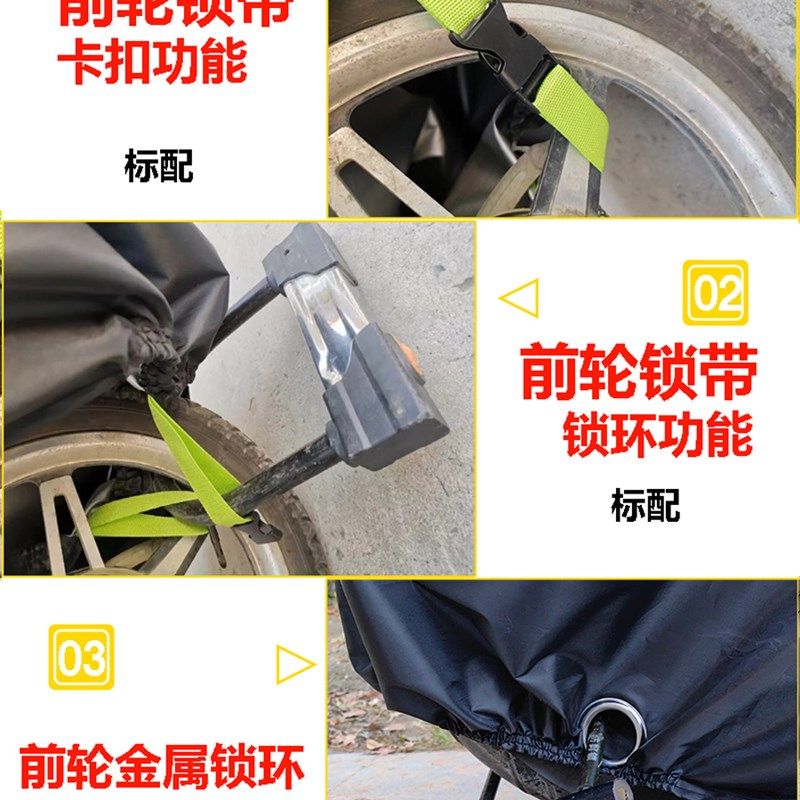 前轮锁带
卡扣功能

标配

02

前轮锁带
锁环功能

标配

03

前轮金属锁环