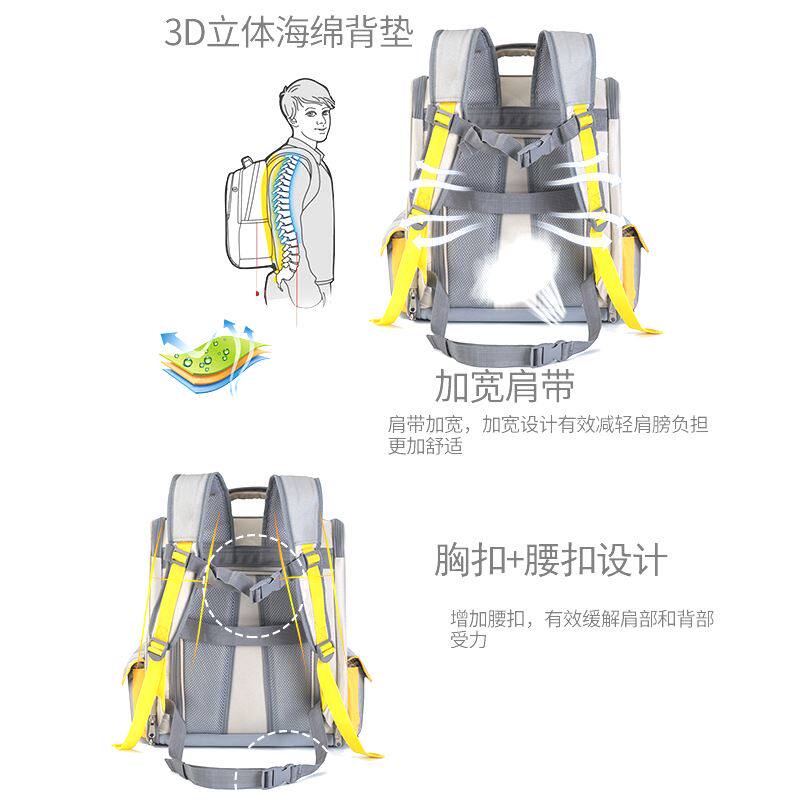 3D立体海绵背垫

加宽肩带

肩带加宽，加宽设计有效减轻肩膀负担更加舒适

胸扣+腰扣设计

增加腰扣，有效缓解肩部和背部受力