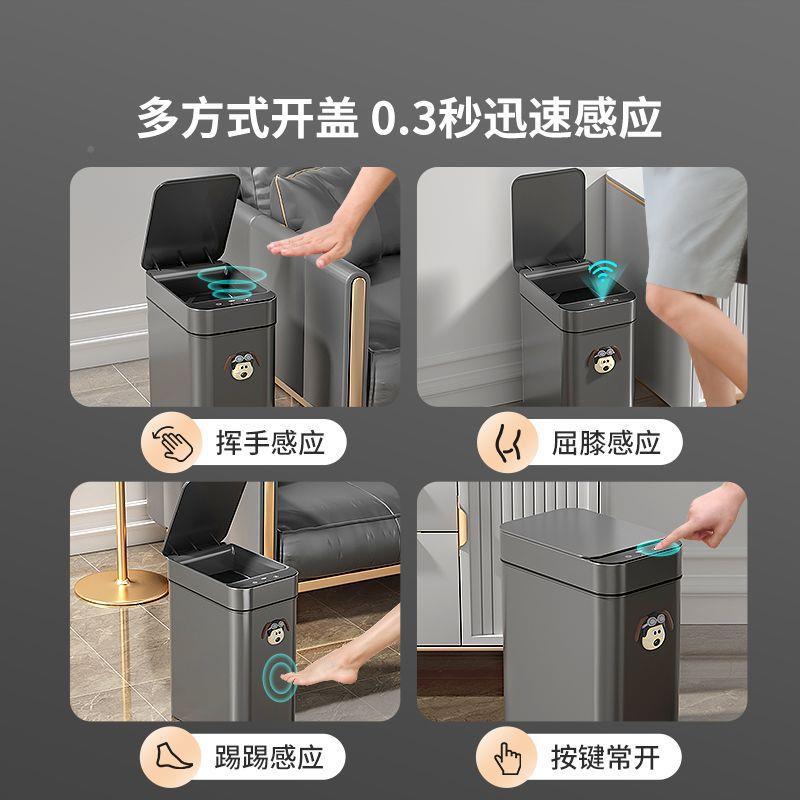 多方式开盖 0.3秒迅速感应

挥手感应

屈膝感应

踢踢感应

按键常开