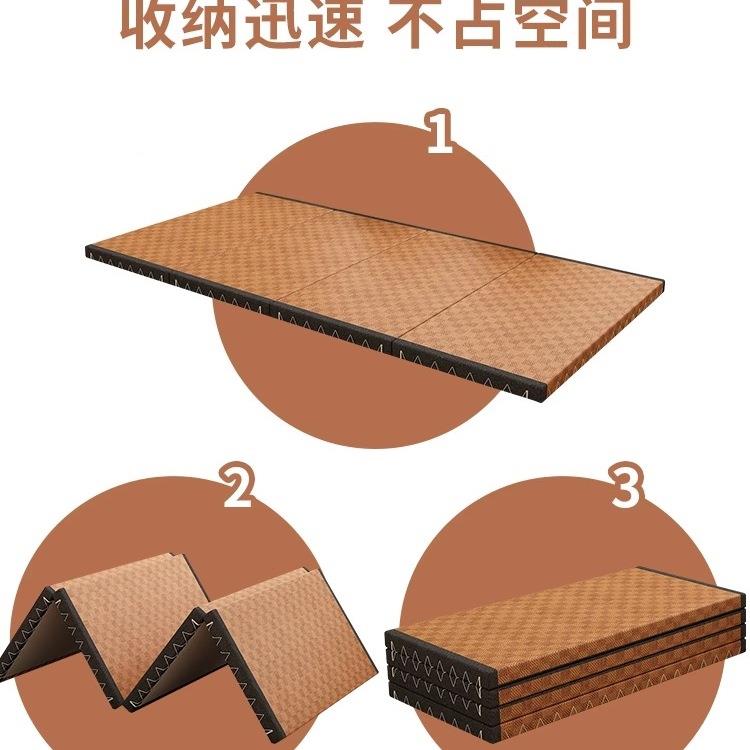 收纳迅速 不占空间

1

2

3