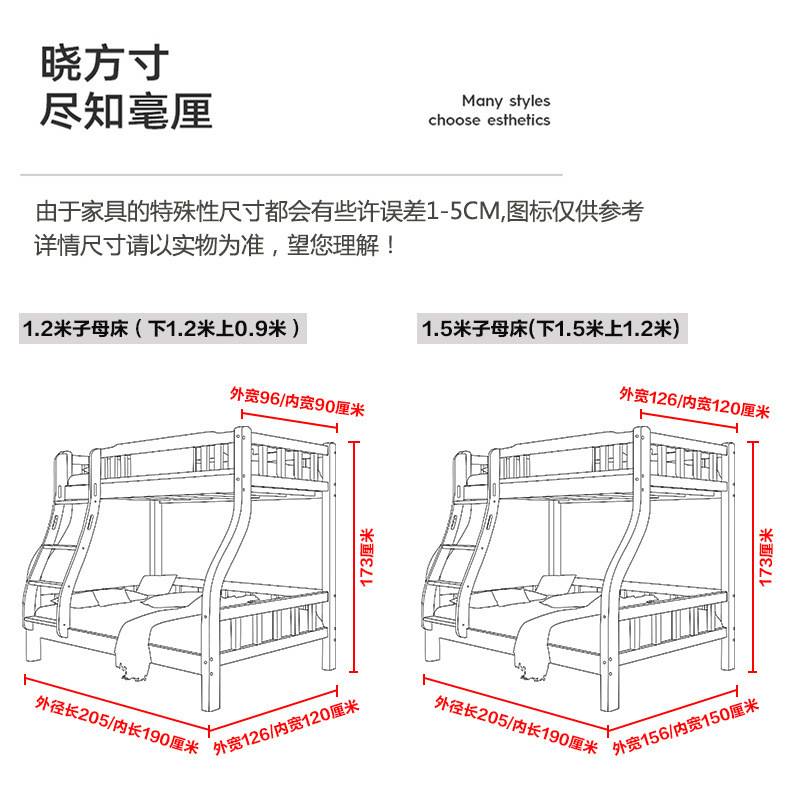 晓方寸
尽知毫厘

Many styles
choose esthetics

由于家具的特殊性尺寸都会有些许误差1-5CM,图标仅供参考
详情尺寸请以实物为准，望您理解！

1.2米子母床（下1.2米上0.9米）

外宽96/内宽90厘米

173厘米

外径长205/内长190厘米

外宽126/内宽120厘米

1.5米子母床(下1.5米上1.2米)

外宽126/内宽120厘米

173厘米

外径长205/内长190厘米

外宽156/内宽150厘米