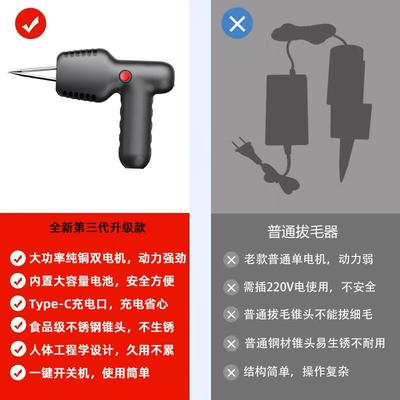 全新第三代升级款

大功率纯铜双电机，动力强劲
内置大容量电池，安全方便
Type-C充电口，充电省心
食品级不锈钢锥头，不生锈
人体工程学设计，久用不累
一键开关机，使用简单

普通拔毛器

老款普通单电机，动力弱
需插220V电使用，不安全
普通拔毛锥头不能拔细毛
普通钢材锥头易生锈不耐用
结构简单，操作复杂