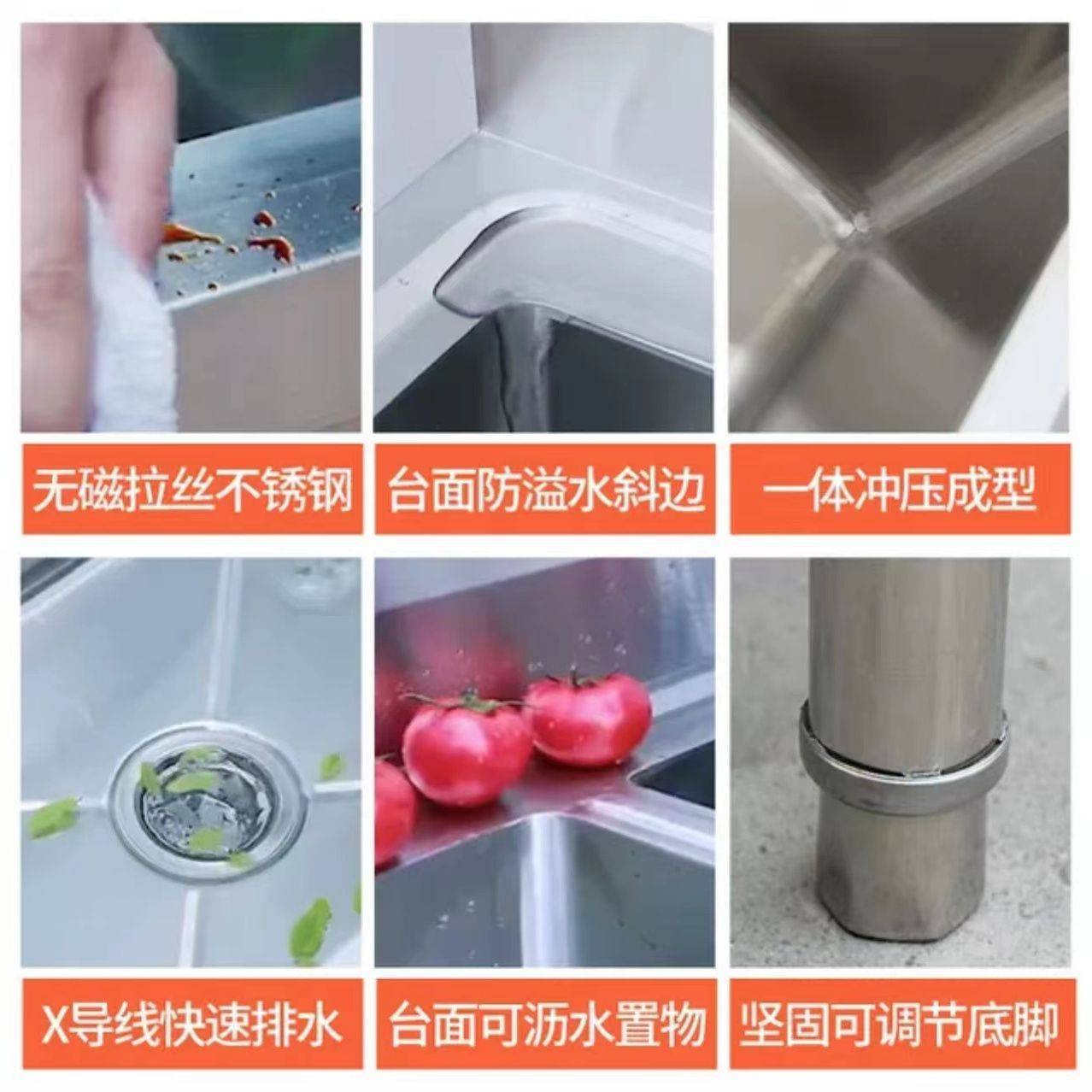 无磁拉丝不锈钢

台面防溢水斜边

一体冲压成型

X导线快速排水

台面可沥水置物

坚固可调节底脚