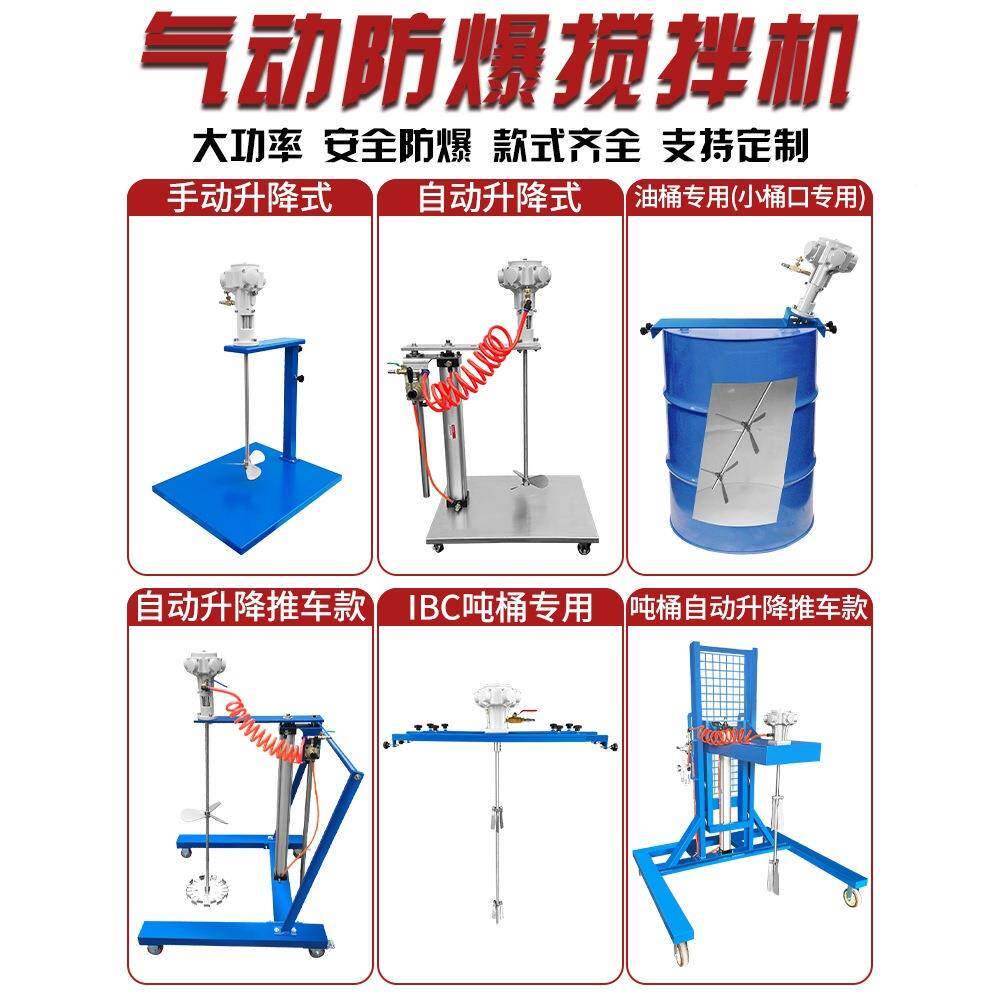 气动防爆搅拌机

大功率 安全防爆 款式齐全 支持定制

手动升降式

自动升降式

油桶专用(小桶口专用)

自动升降推车款

IBC吨桶专用

吨桶自动升降推车款