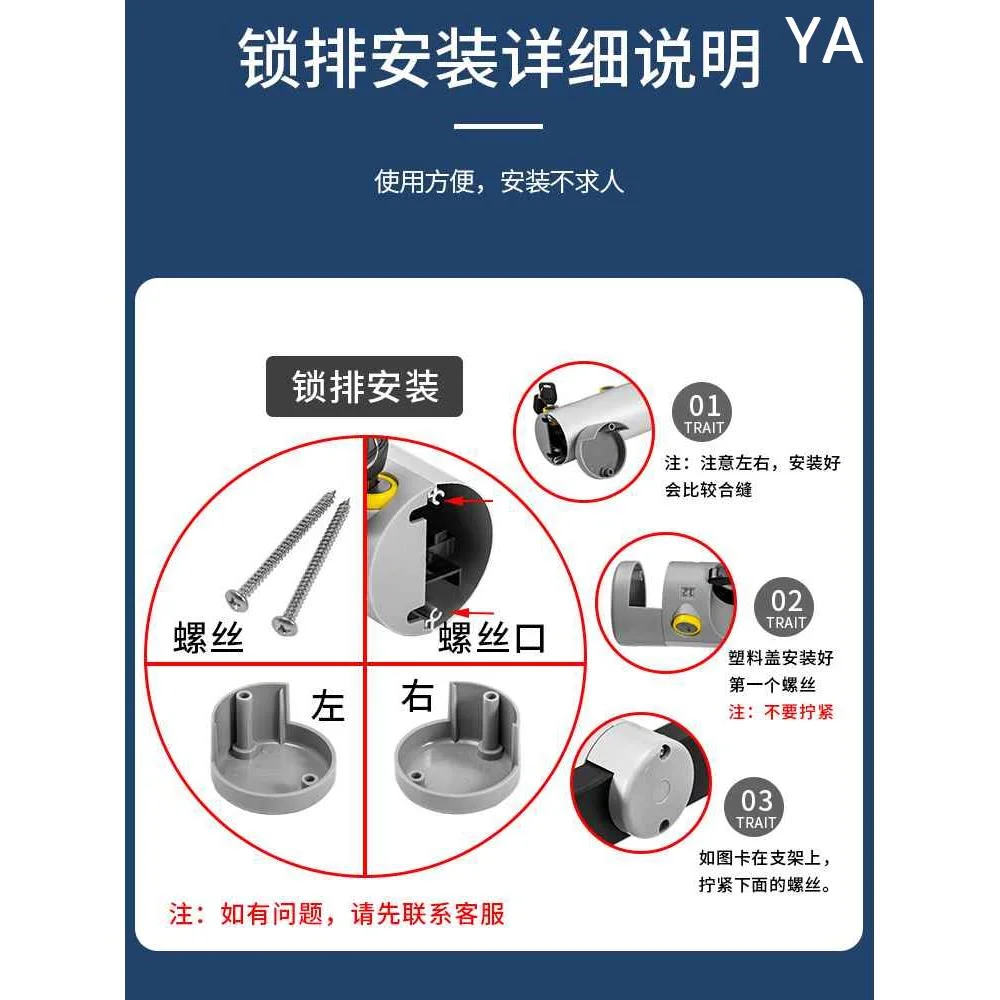 锁排安装详细说明 YA

使用方便，安装不求人

锁排安装

螺丝

螺丝口

左

右

注：如有问题，请先联系客服

01
TRAIT
注：注意左右，安装好会比较合缝

02
TRAIT
塑料盖安装好第一个螺丝
注：不要拧紧

03
TRAIT
如图卡在支架上，拧紧下面的螺丝。