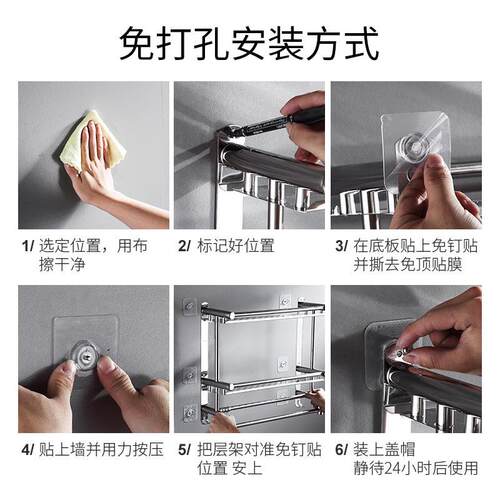 免打孔安装方式

1/ 选定位置，用布擦干净

2/ 标记好位置

3/ 在底板贴上免钉贴并撕去免顶贴膜

4/ 贴上墙并用力按压

5/ 把层架对准免钉贴位置 安上

6/ 装上盖帽
静待24小时后使用