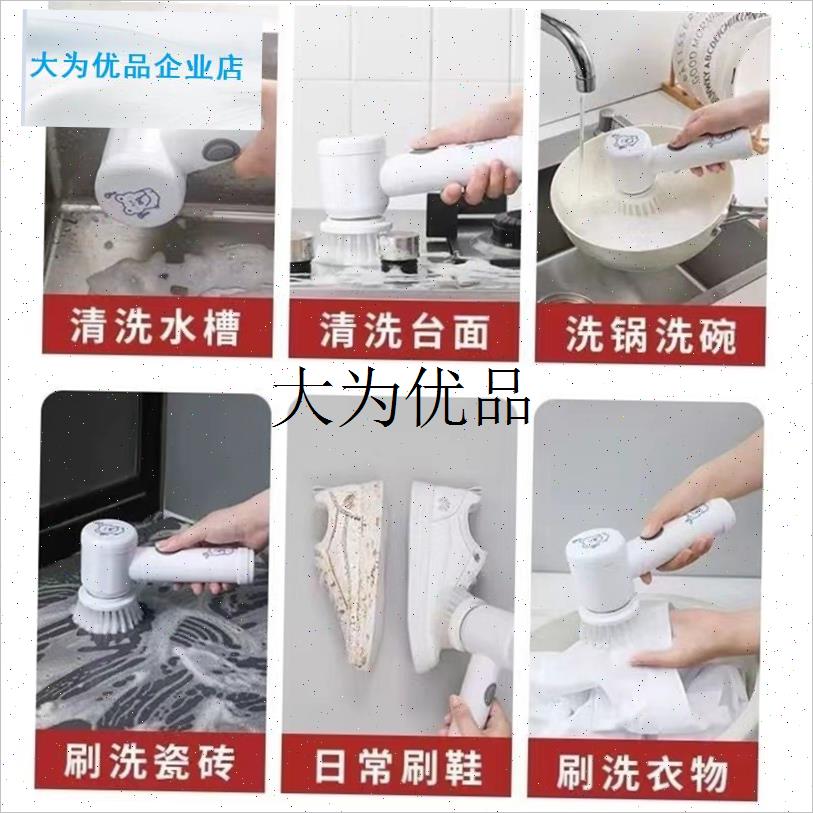 大为优品企业店

清洗水槽

清洗台面

洗锅洗碗

大为优品

刷洗瓷砖

日常刷鞋

刷洗衣物