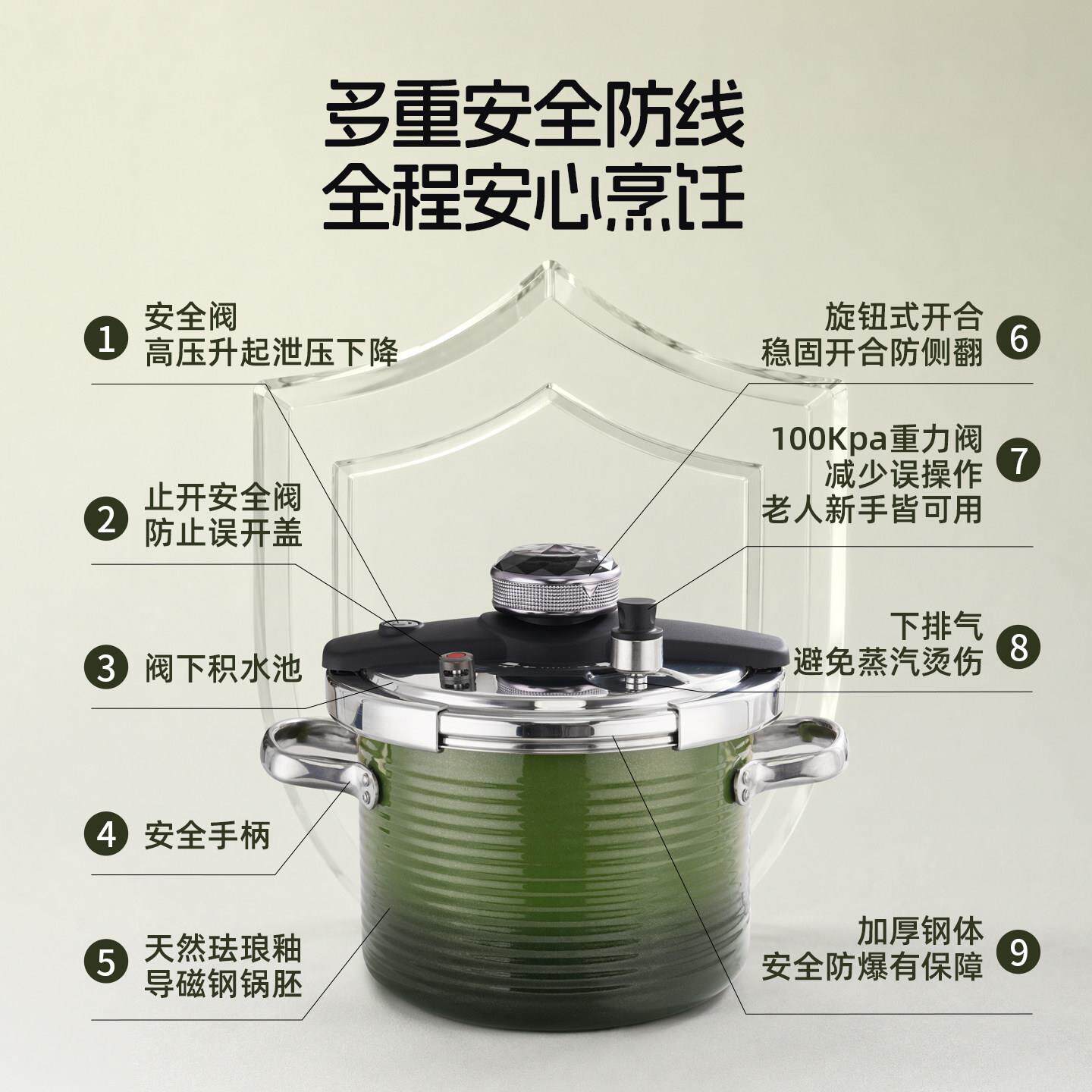 多重安全防线
全程安心烹饪

1 安全阀
高压升起泄压下降

2 止开安全阀
防止误开盖

3 阀下积水池

4 安全手柄

5 天然珐琅釉
导磁钢锅胚

旋钮式开合
稳固开合防侧翻 6

100Kpa重力阀
减少误操作
老人新手皆可用 7

下排气
避免蒸汽烫伤 8

加厚钢体
安全防爆有保障 9