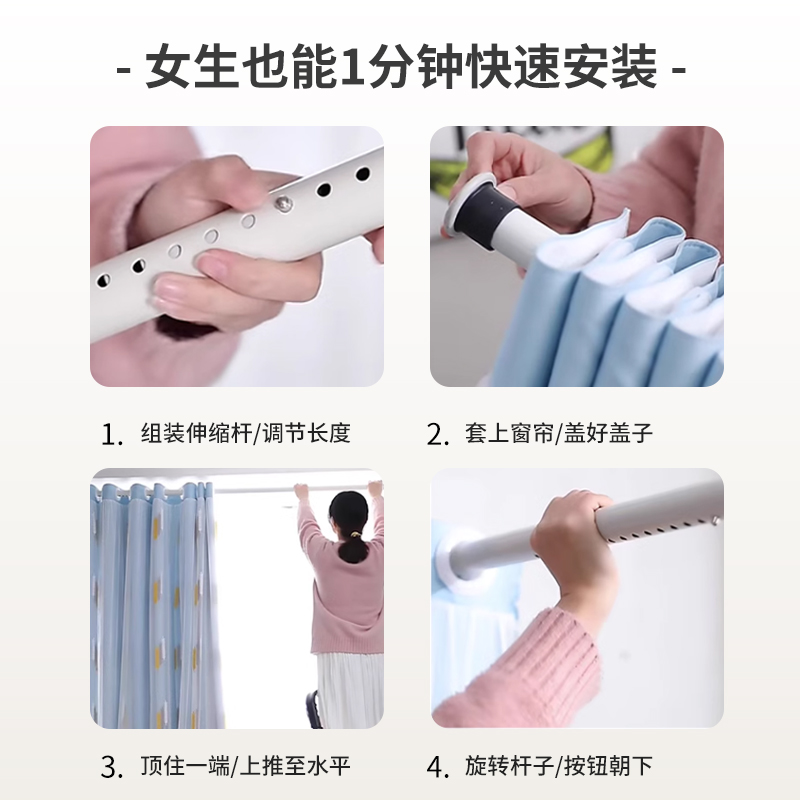 - 女生也能1分钟快速安装 -

1. 组装伸缩杆/调节长度

2. 套上窗帘/盖好盖子

3. 顶住一端/上推至水平

4. 旋转杆子/按钮朝下