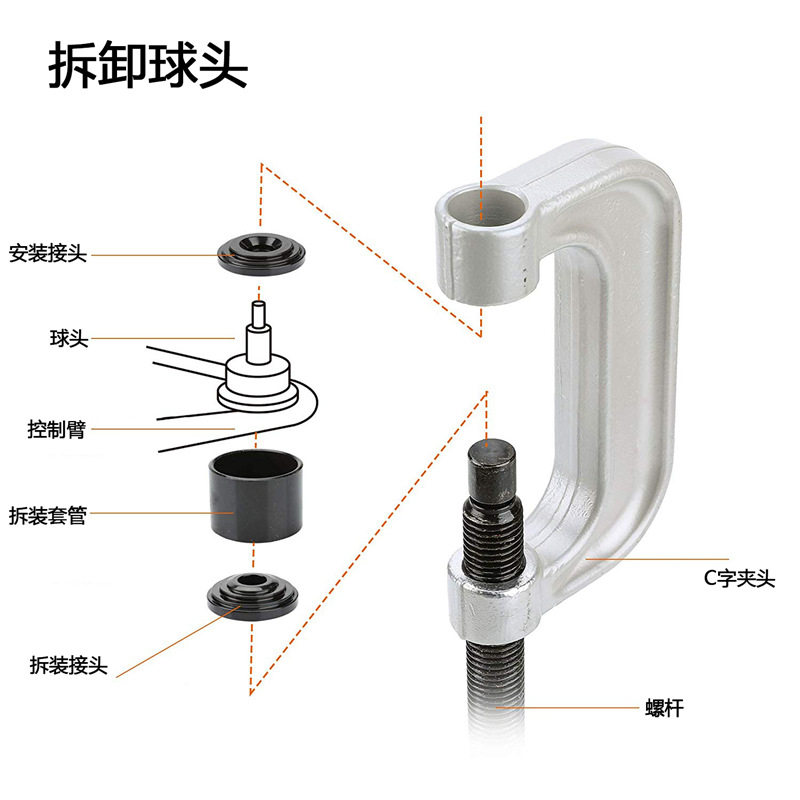 拆卸球头

安装接头

球头

控制臂

拆装套管

拆装接头

C字夹头

螺杆