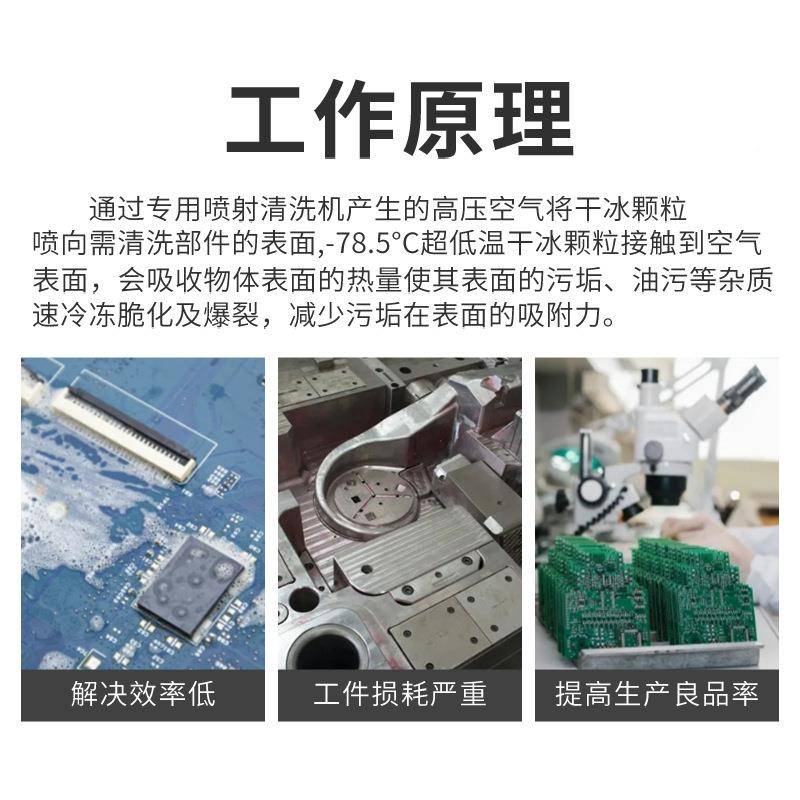 工作原理

通过专用喷射清洗机产生的高压空气将干冰颗粒喷向需清洗部件的表面,-78.5°C超低温干冰颗粒接触到空气表面，会吸收物体表面的热量使其表面的污垢、油污等杂质速冷冻脆化及爆裂，减少污垢在表面的吸附力。

解决效率低

工件损耗严重

提高生产良品率