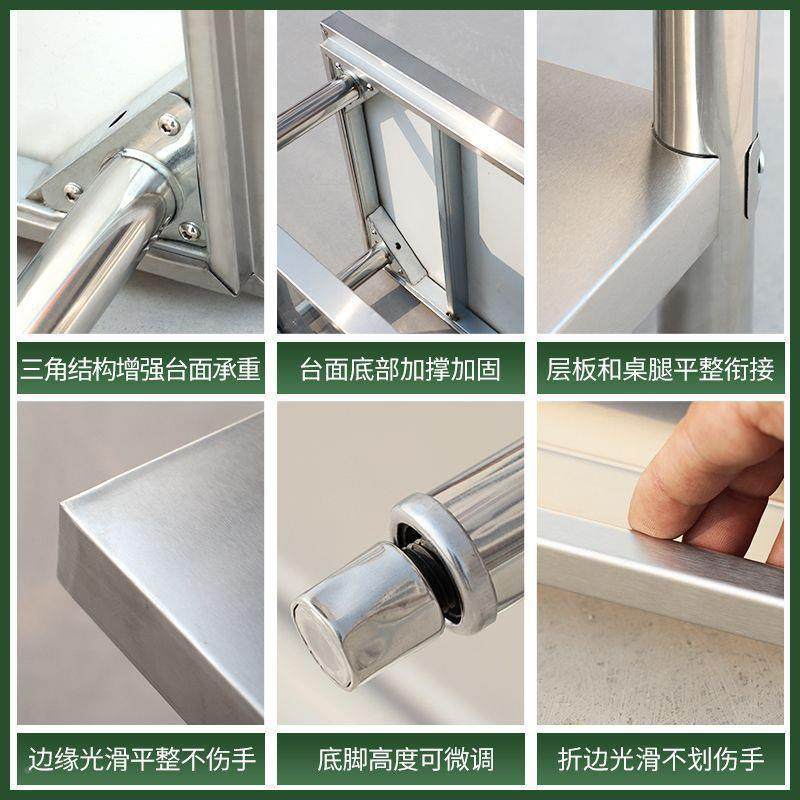 三角结构增强台面承重

台面底部加撑加固

层板和桌腿平整衔接

边缘光滑平整不伤手

底脚高度可微调

折边光滑不划伤手