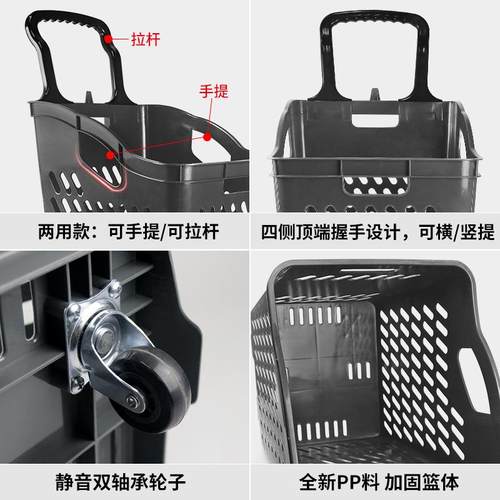 拉杆

手提

两用款：可手提/可拉杆

四侧顶端握手设计，可横/竖提

静音双轴承轮子

全新PP料 加固篮体