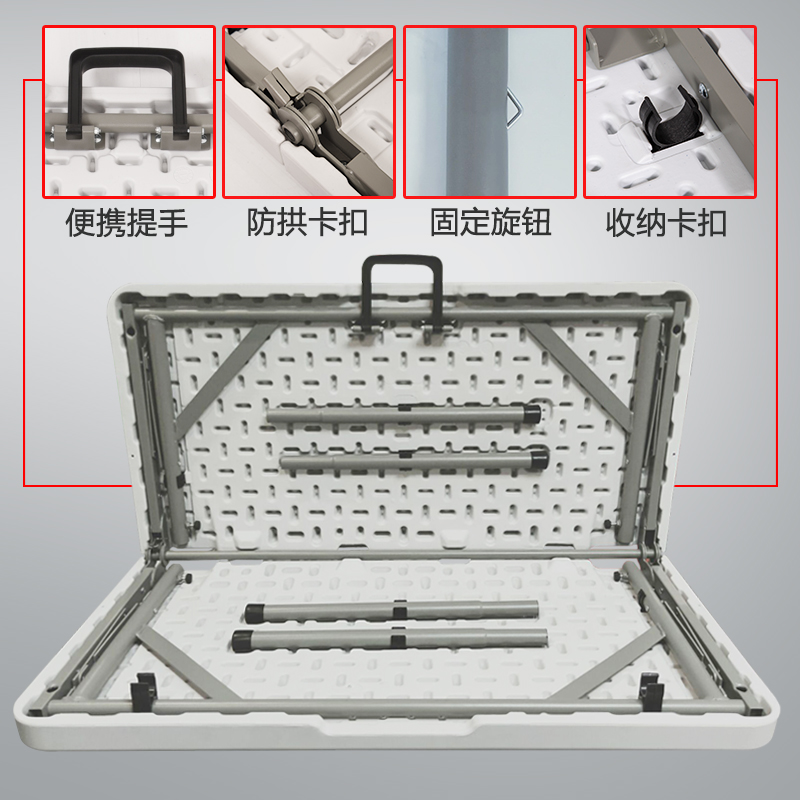 便携提手

防拱卡扣

固定旋钮

收纳卡扣