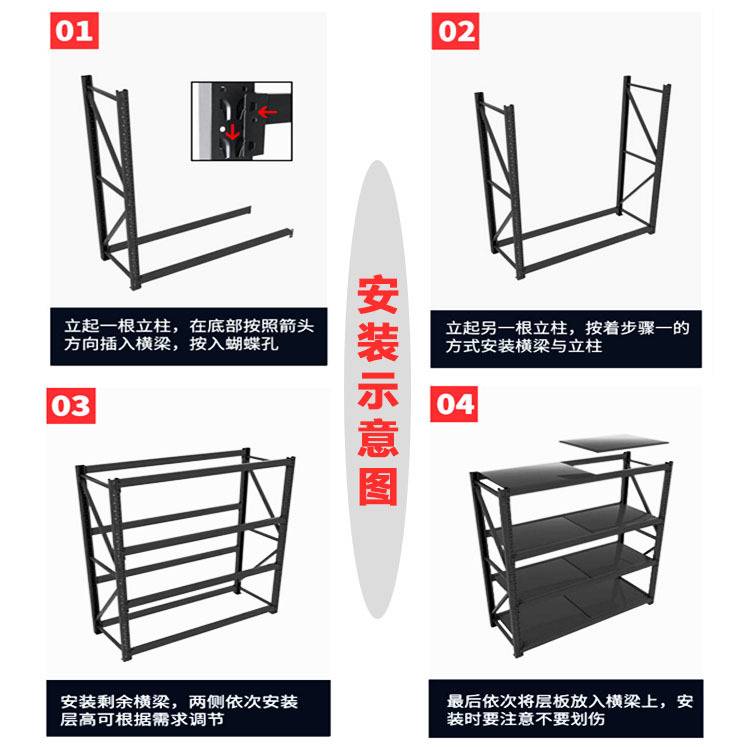 01

立起一根立柱，在底部按照箭头方向插入横梁，按入蝴蝶孔

02

立起另一根立柱，按着步骤一的方式安装横梁与立柱

安装示意图

03

安装剩余横梁，两侧依次安装层高可根据需求调节

04

最后依次将层板放入横梁上，安装时要注意不要划伤