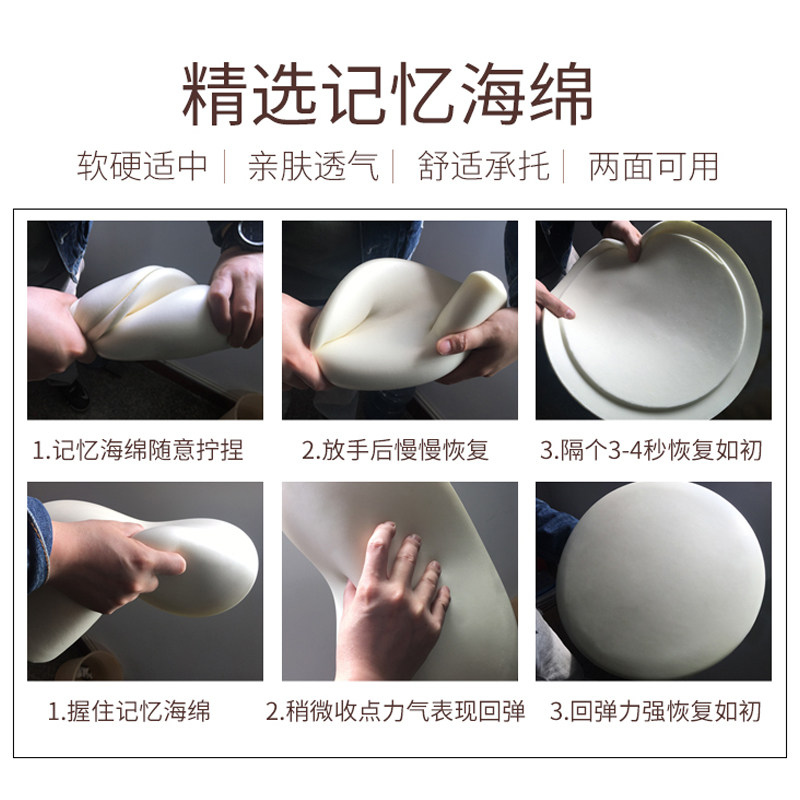 精选记忆海绵

软硬适中 | 亲肤透气 | 舒适承托 | 两面可用

1.记忆海绵随意拧捏

2.放手后慢慢恢复

3.隔个3-4秒恢复如初

1.握住记忆海绵

2.稍微收点力气表现回弹

3.回弹力强恢复如初