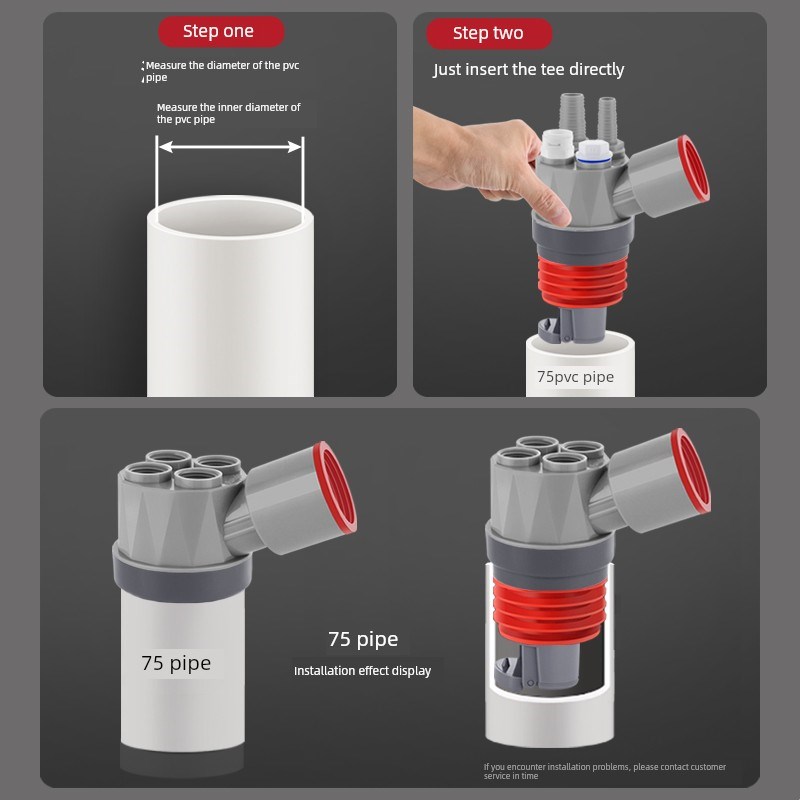 Step one

Measure the diameter of the pvc pipe

Measure the inner diameter of the pvc pipe

Step two

Just insert the tee directly

75pvc pipe

75 pipe

75 pipe

Installation effect display

If you encounter installation problems, please contact customer service in time