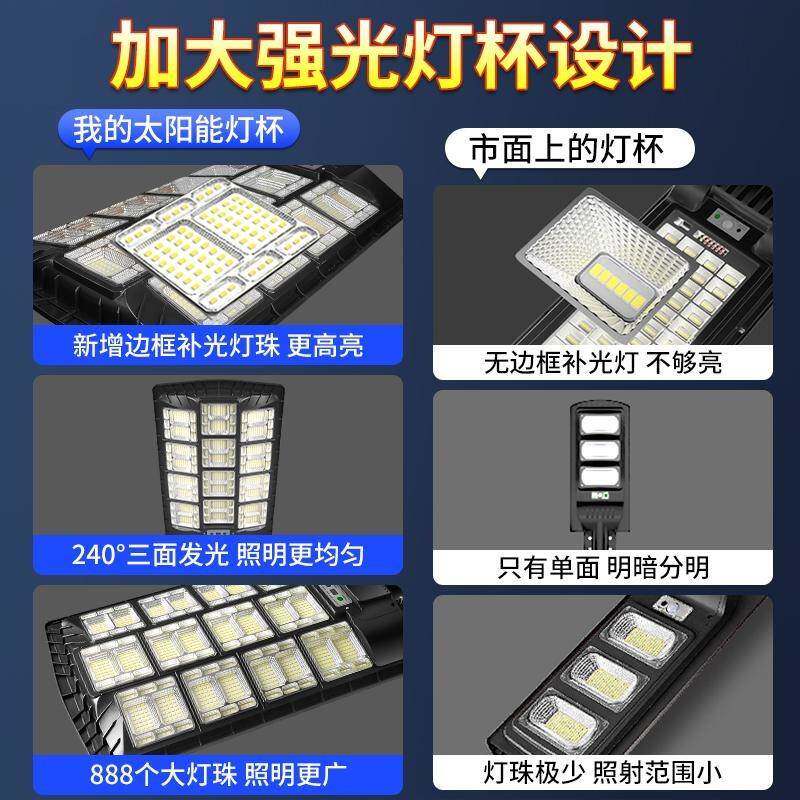 加大强光灯杯设计

我的太阳能灯杯

新增边框补光灯珠 更高亮

240°三面发光 照明更均匀

888个大灯珠 照明更广

市面上的灯杯

无边框补光灯 不够亮

只有单面 明暗分明

灯珠极少 照射范围小