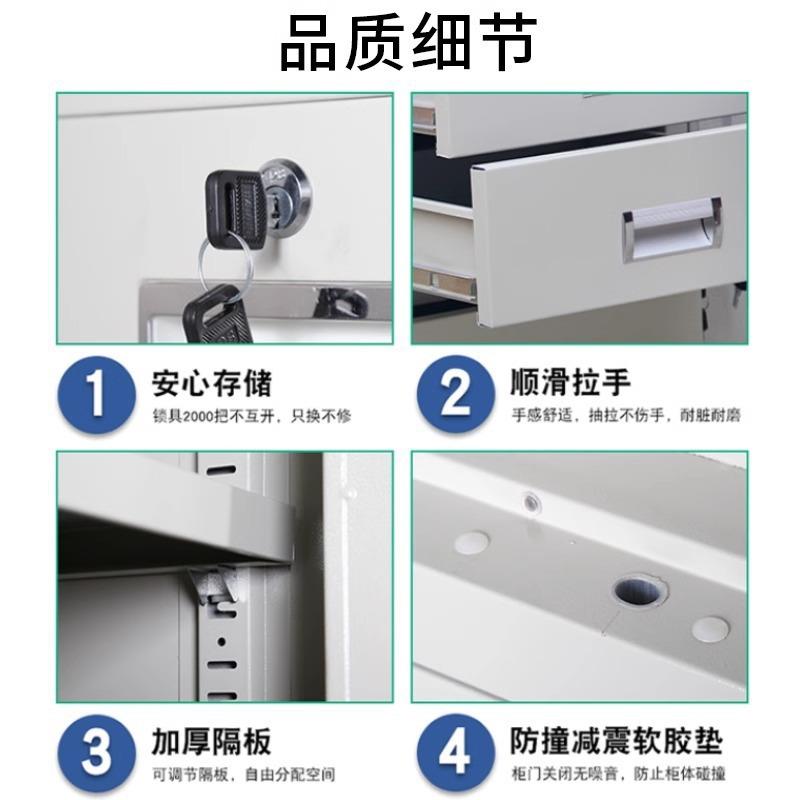 品质细节

1
安心存储
锁具2000把不互开，只换不修

2
顺滑拉手
手感舒适，抽拉不伤手，耐脏耐磨

3
加厚隔板
可调节隔板，自由分配空间

4
防撞减震软胶垫
柜门关闭无噪音，防止柜体碰撞