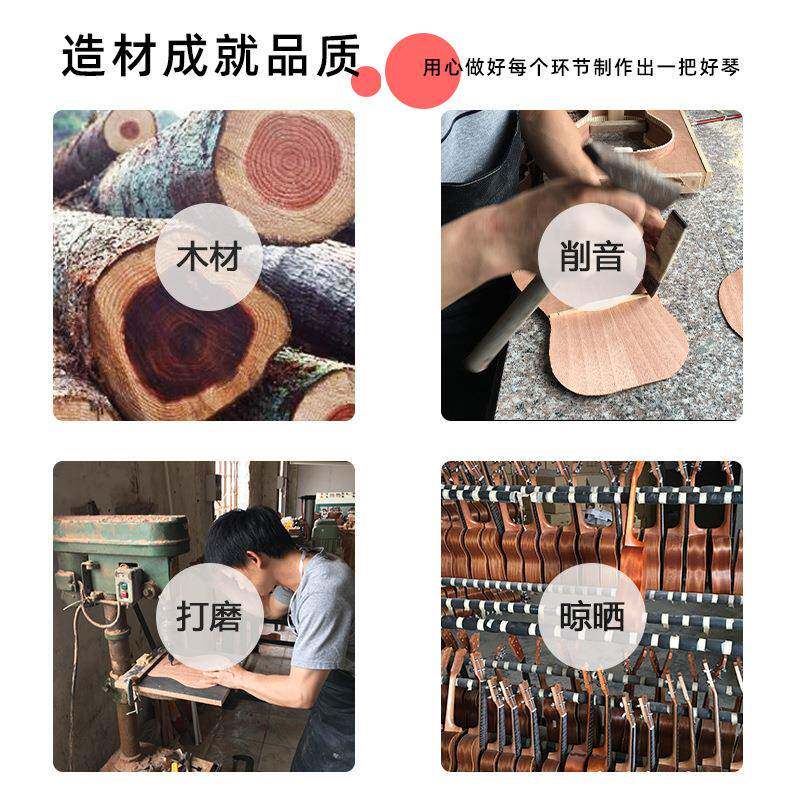 造材成就品质

用心做好每个环节制作出一把好琴

木材

削音

打磨

晾晒