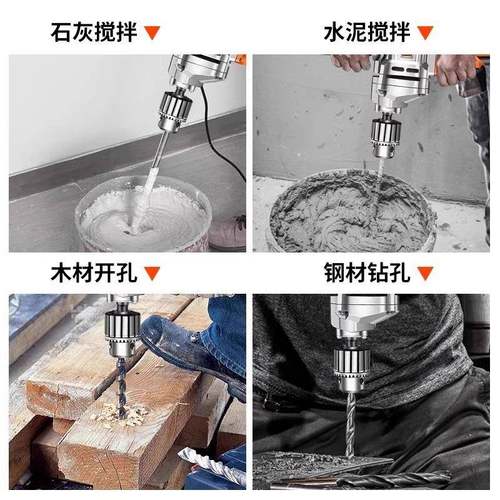 石灰搅拌

水泥搅拌

木材开孔

钢材钻孔