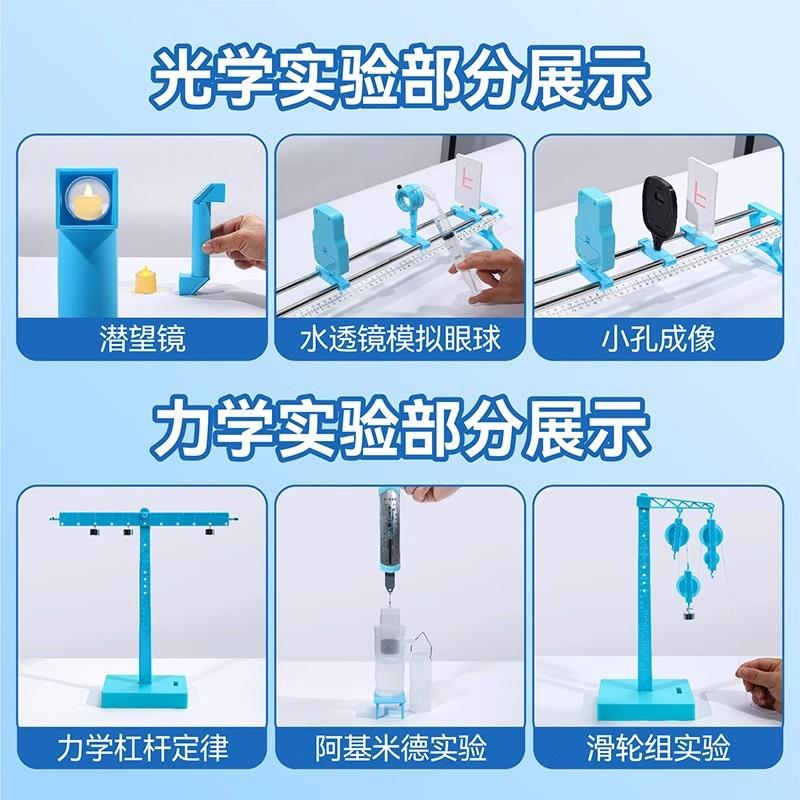 光学实验部分展示

潜望镜

水透镜模拟眼球

小孔成像

力学实验部分展示

力学杠杆定律

阿基米德实验

滑轮组实验