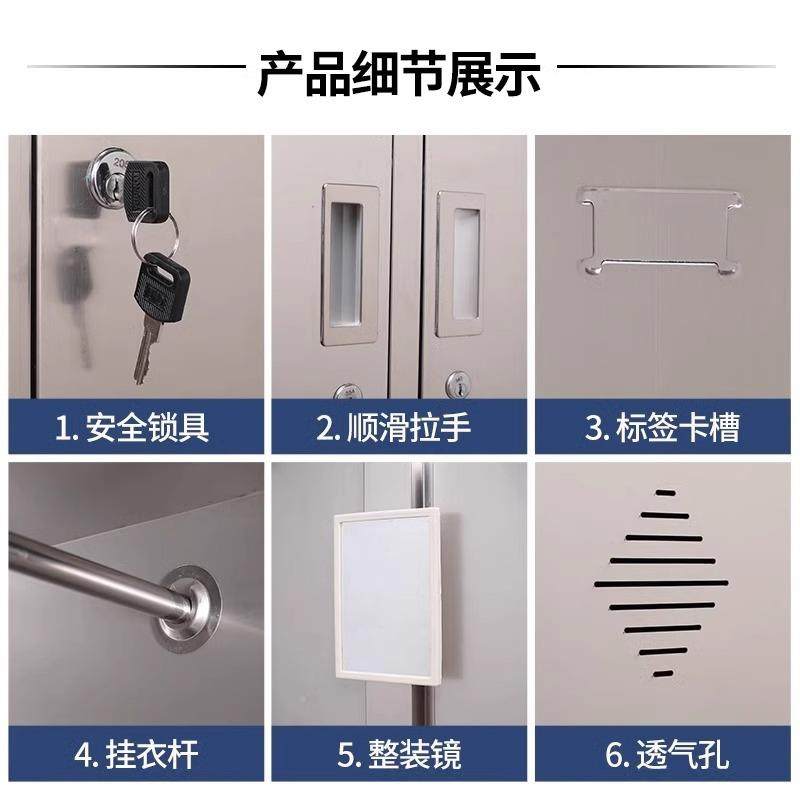 产品细节展示

1. 安全锁具

2. 顺滑拉手

3. 标签卡槽

4. 挂衣杆

5. 整装镜

6. 透气孔