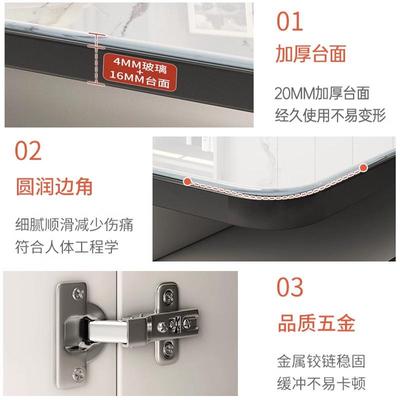 4MM玻璃
+
16MM台面

01

加厚台面

20MM加厚台面
经久使用不易变形

02

圆润边角

细腻顺滑减少伤痛
符合人体工程学

03

品质五金

金属铰链稳固
缓冲不易卡顿