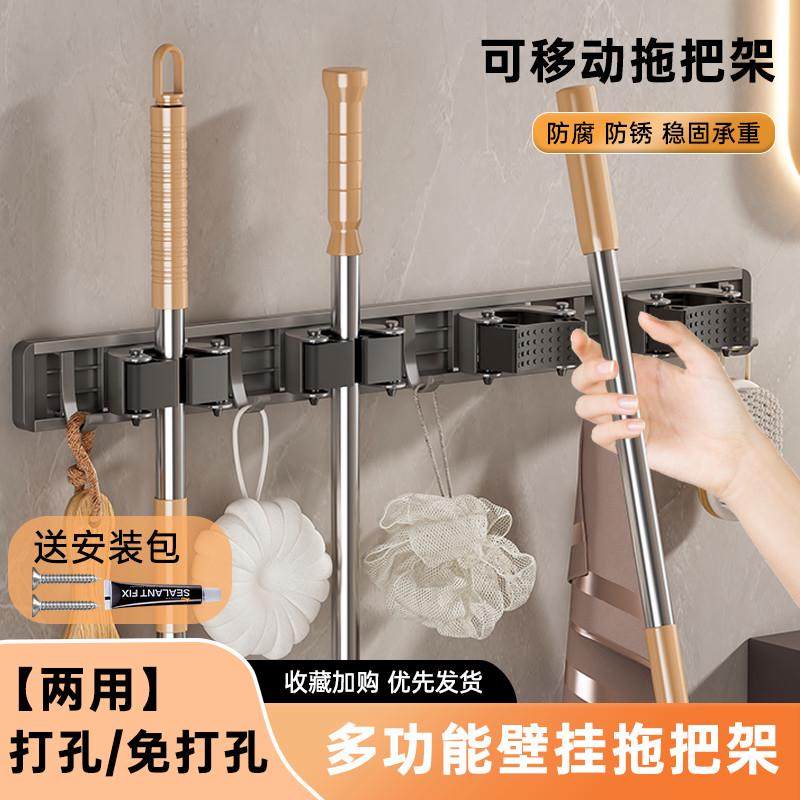 可移动拖把架

防腐 防锈 稳固承重

送安装包

SEALANT FIX

【两用】
打孔/免打孔

收藏加购 优先发货

多功能壁挂拖把架