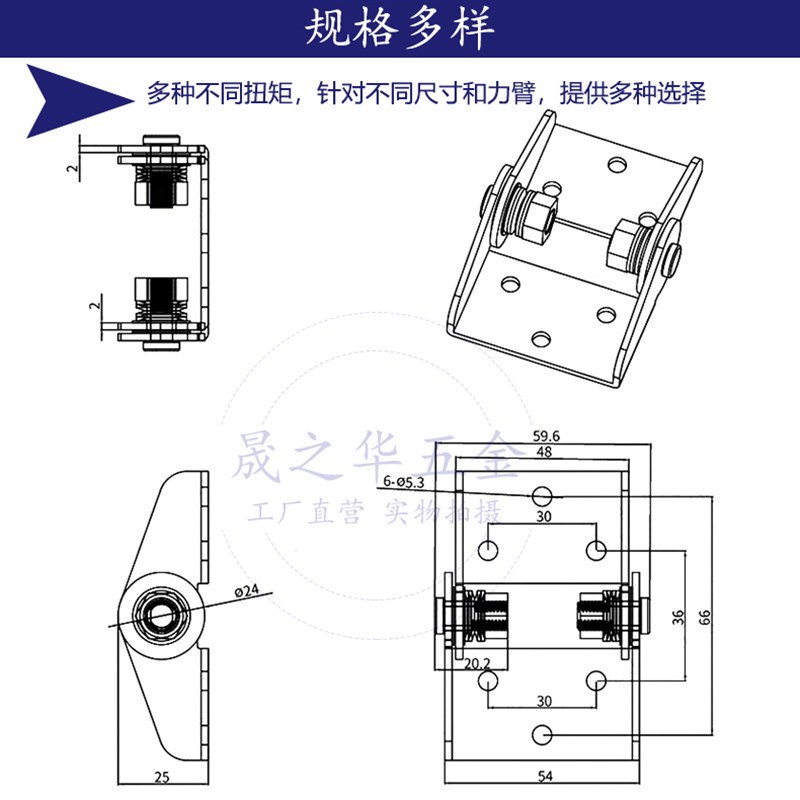 规格多样

多种不同扭矩，针对不同尺寸和力臂，提供多种选择

2

2

晟之华五金
工厂直营 实物拍摄

ø24

25

59.6
48
6-ø5.3
30
36
66
20.2
30
54