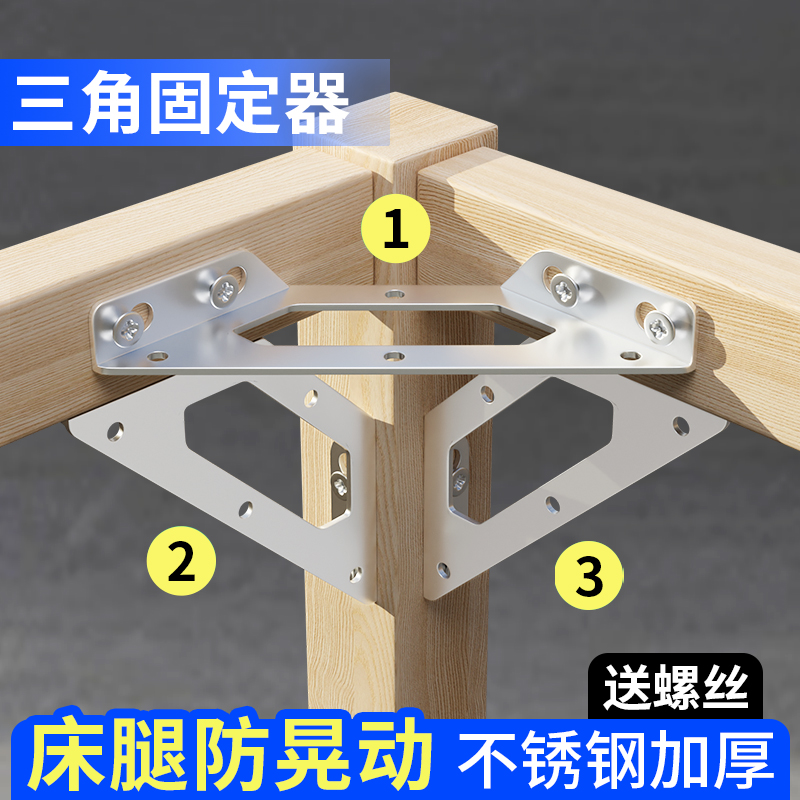 三角固定器

1

2

3

送螺丝

床腿防晃动 不锈钢加厚